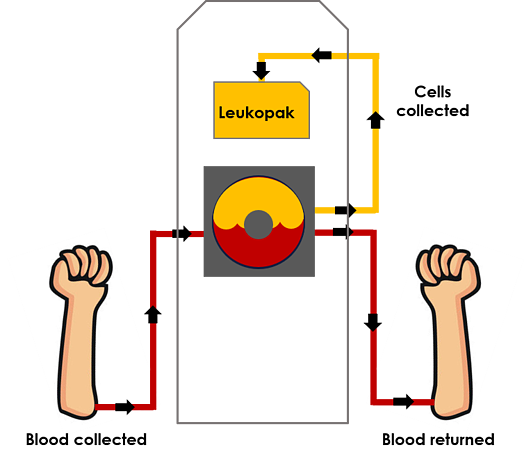 Leukopak

Cells collected

Blood collected

Blood returned